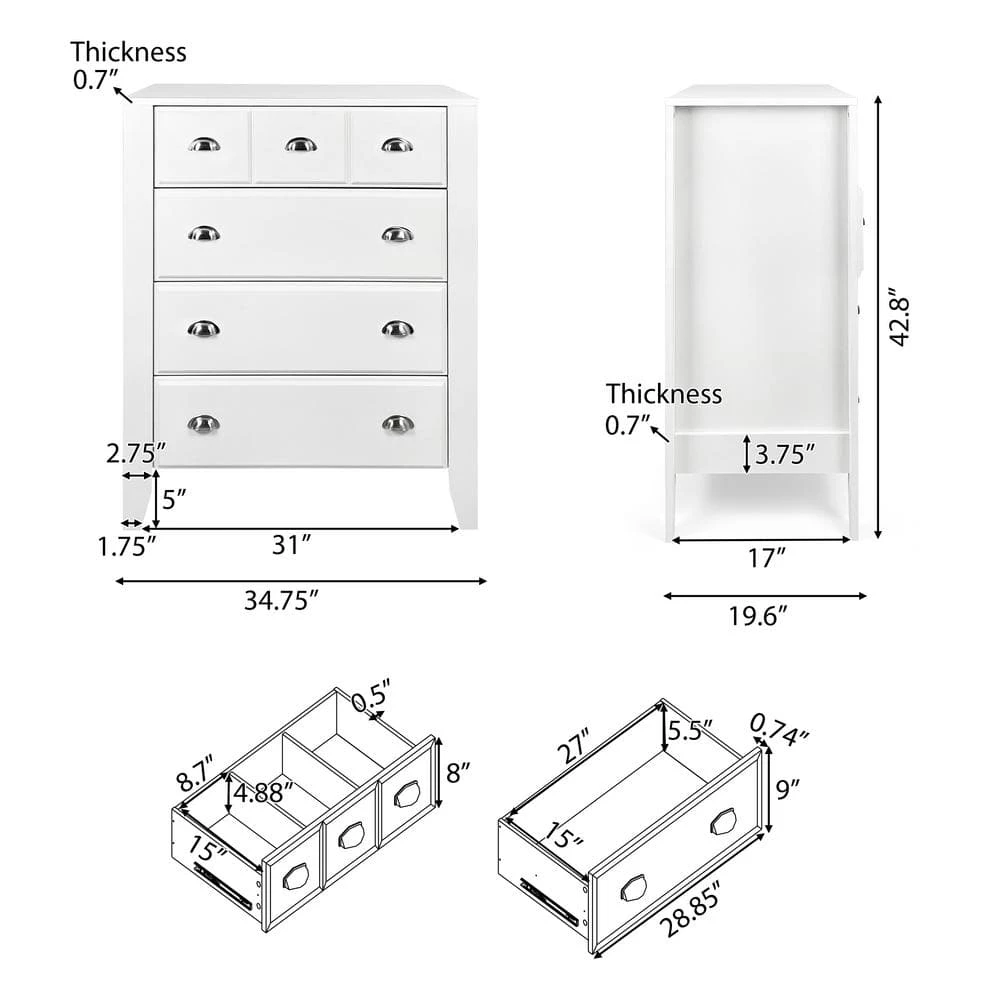 Thickness
0.7″

2.75″
5″
1.75″
31″
34.75″

42.8″
Thickness
0.7″
3.75″
17″
19.6″

0.5″
8.7″
4.88″
8″
15″

27″
5.5″
0.74″
9″
15″
28.85″